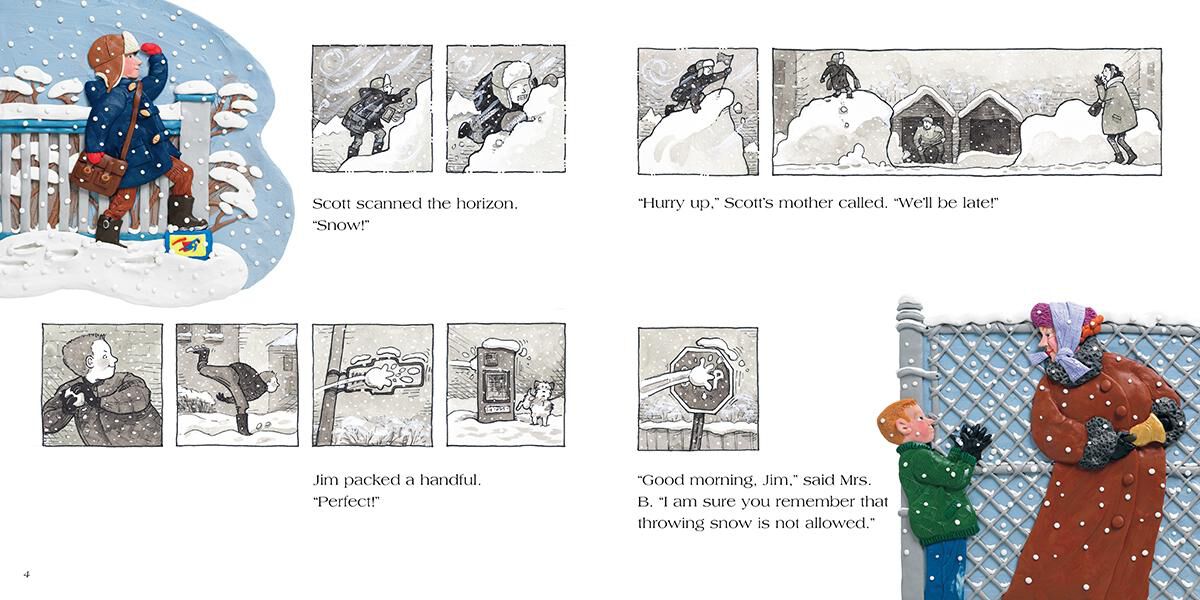 Scott scanned the horizon. "Snow!"

"Hurry up," Scott's mother called. "We'll be late!"

Jim packed a handful. "Perfect!"

"Good morning, Jim," said Mrs. B. "I am sure you remember that throwing snow is not allowed."

4