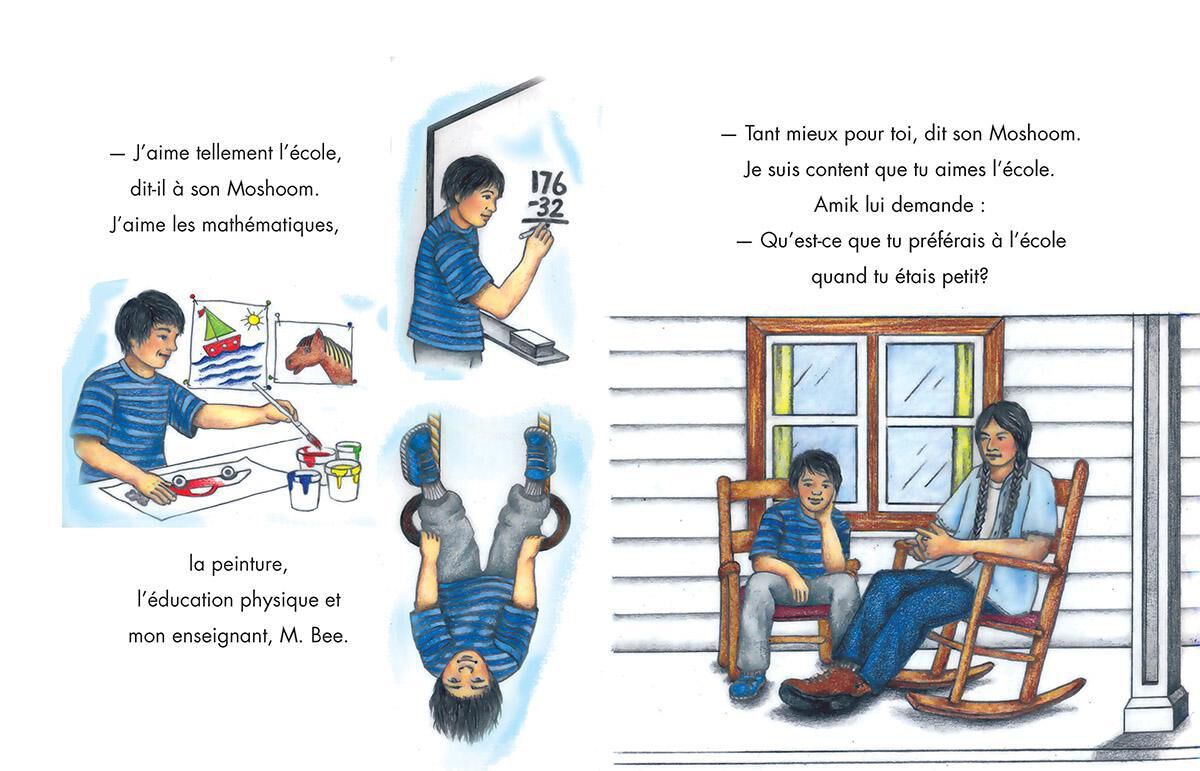 — J'aime tellement l'école, dit-il à son Moshoom. J'aime les mathématiques,

176
-32

la peinture, l'éducation physique et mon enseignant, M. Bee.

— Tant mieux pour toi, dit son Moshoom. Je suis content que tu aimes l'école.

Amik lui demande :

— Qu'est-ce que tu préférais à l'école quand tu étais petit?