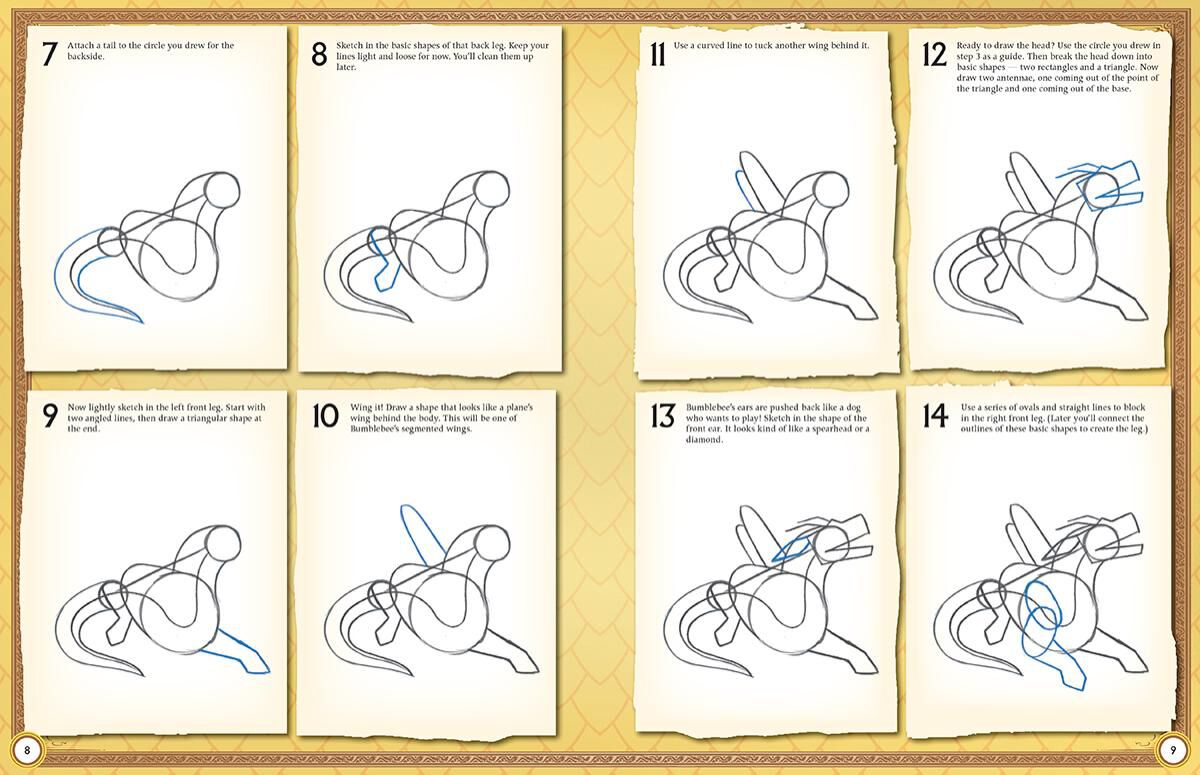 7 Attach a tail to the circle you drew for the backside.

8 Sketch in the basic shapes of that back leg. Keep your lines light and loose for now. You'll clean them up later.

9 Now lightly sketch in the left front leg. Start with two angled lines, then draw a triangular shape at the end.

10 Wing it! Draw a shape that looks like a plane's wing behind the body. This will be one of Bumblebee's segmented wings.

8

11 Use a curved line to tuck another wing behind it.

12 Ready to draw the head? Use the circle you drew in step 3 as a guide. Then break the head down into basic shapes — two rectangles and a triangle. Now draw two antennae, one coming out of the point of the triangle and one coming out of the base.

13 Bumblebee's ears are pushed back like a dog who wants to play! Sketch in the shape of the front ear. It looks kind of like a spearhead or a diamond.

14 Use a series of ovals and straight lines to block in the right front leg. (Later you'll connect the outlines of these basic shapes to create the leg.)

9