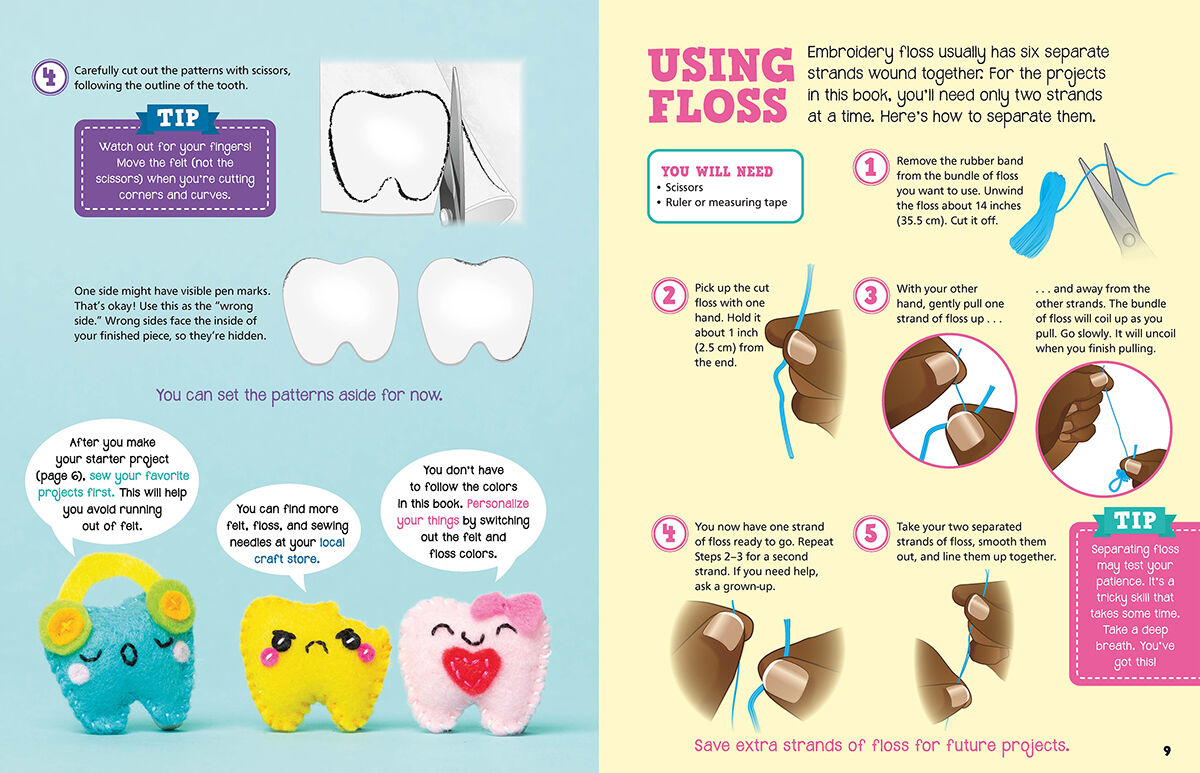 4 Carefully cut out the patterns with scissors, following the outline of the tooth.

TIP
Watch out for your fingers! Move the felt (not the scissors) when you're cutting corners and curves.

One side might have visible pen marks. That's okay! Use this as the "wrong side." Wrong sides face the inside of your finished piece, so they're hidden.

You can set the patterns aside for now.

After you make your starter project (page 6), sew your favorite projects first. This will help you avoid running out of felt.

You can find more felt, floss, and sewing needles at your local craft store.

You don't have to follow the colors in this book. Personalize your things by switching out the felt and floss colors.

USING FLOSS

Embroidery floss usually has six separate strands wound together. For the projects in this book, you'll need only two strands at a time. Here's how to separate them.

YOU WILL NEED
• Scissors
• Ruler or measuring tape

1 Remove the rubber band from the bundle of floss you want to use. Unwind the floss about 14 inches (35.5 cm). Cut it off.

2 Pick up the cut floss with one hand. Hold it about 1 inch (2.5 cm) from the end.

3 With your other hand, gently pull one strand of floss up . . .

. . . and away from the other strands. The bundle of floss will coil up as you pull. Go slowly. It will uncoil when you finish pulling.

4 You now have one strand of floss ready to go. Repeat Steps 2–3 for a second strand. If you need help, ask a grown-up.

5 Take your two separated strands of floss, smooth them out, and line them up together.

TIP
Separating floss may test your patience. It's a tricky skill that takes some time. Take a deep breath. You've got this!

Save extra strands of floss for future projects.

9