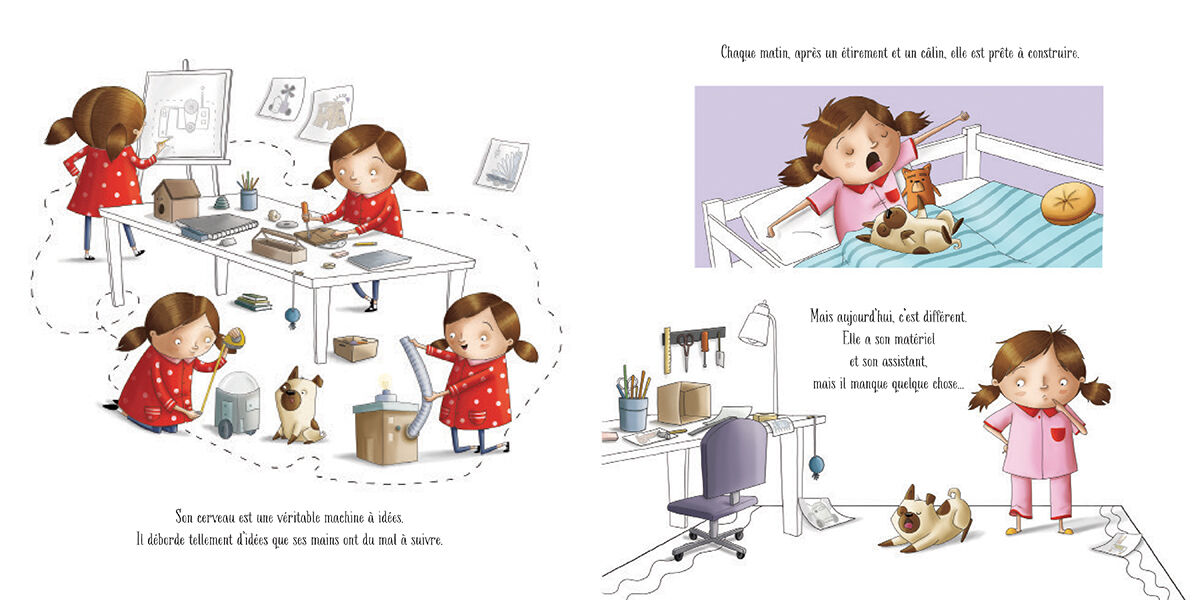 Son cerveau est une véritable machine à idées.
Il déborde tellement d'idées que ses mains ont du mal à suivre.

Chaque matin, après un étirement et un câlin, elle est prête à construire.

Mais aujourd'hui, c'est différent.
Elle a son matériel
et son assistant,
mais il manque quelque chose...