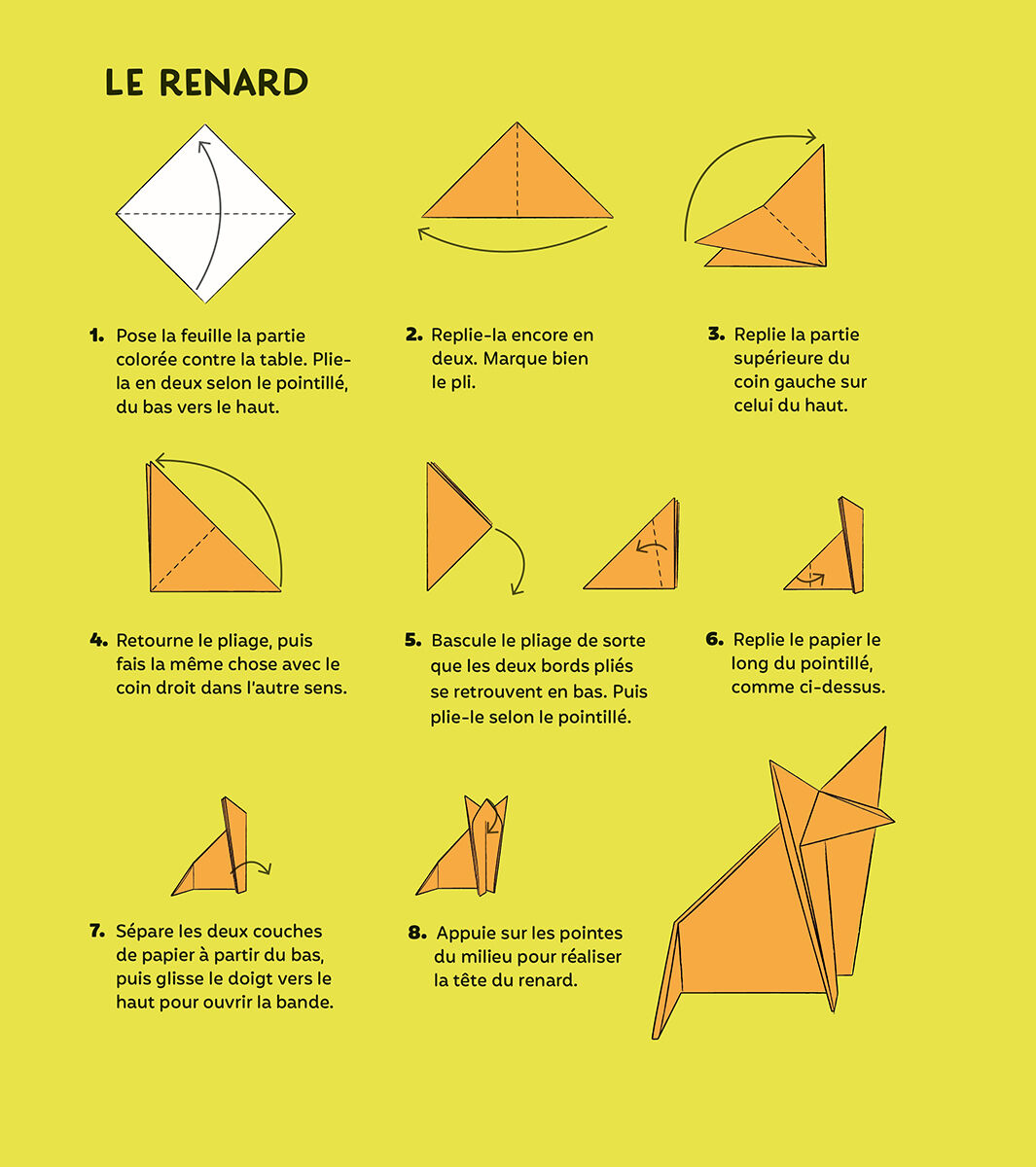 LE RENARD

1. Pose la feuille la partie colorée contre la table. Plie-la en deux selon le pointillé, du bas vers le haut.

2. Replie-la encore en deux. Marque bien le pli.

3. Replie la partie supérieure du coin gauche sur celui du haut.

4. Retourne le pliage, puis fais la même chose avec le coin droit dans l'autre sens.

5. Bascule le pliage de sorte que les deux bords pliés se retrouvent en bas. Puis plie-le selon le pointillé.

6. Replie le papier le long du pointillé, comme ci-dessus.

7. Sépare les deux couches de papier à partir du bas, puis glisse le doigt vers le haut pour ouvrir la bande.

8. Appuie sur les pointes du milieu pour réaliser la tête du renard.