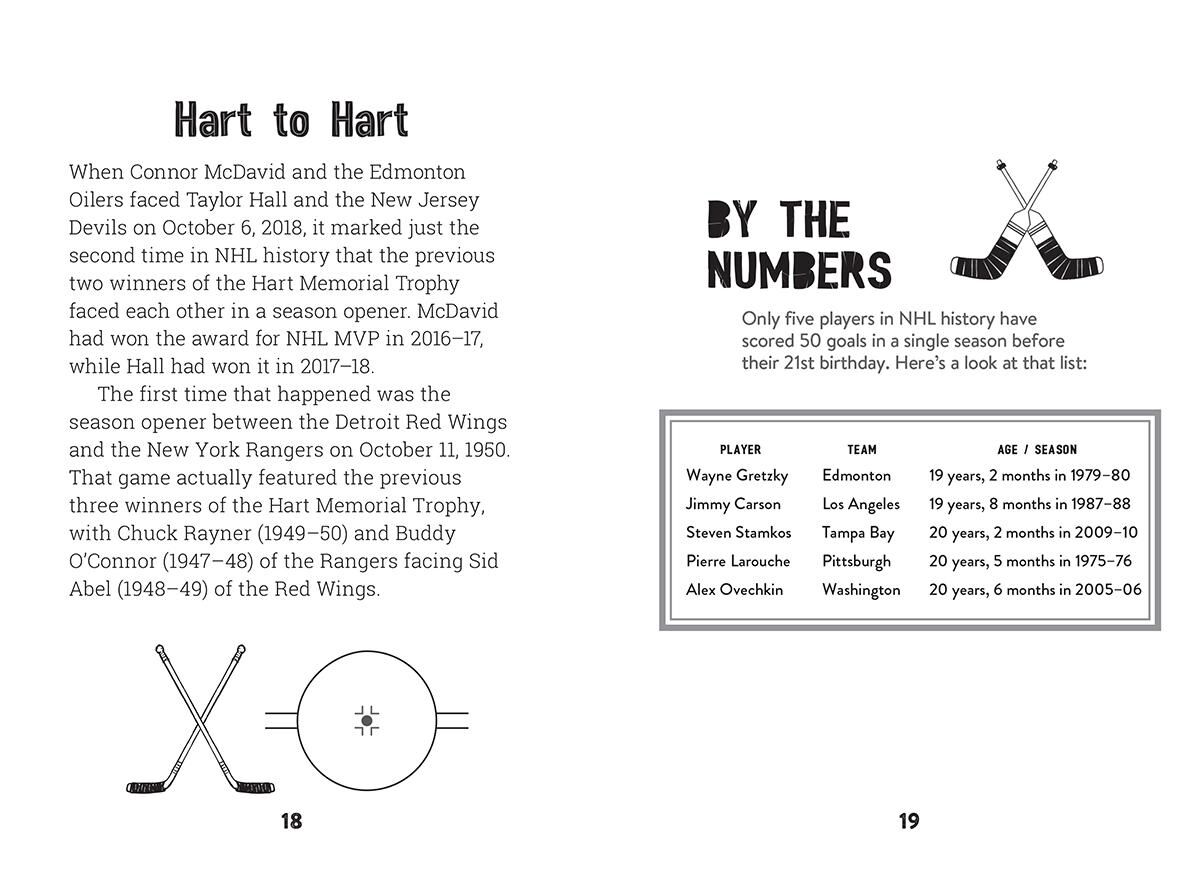 Hart to Hart

When Connor McDavid and the Edmonton Oilers faced Taylor Hall and the New Jersey Devils on October 6, 2018, it marked just the second time in NHL history that the previous two winners of the Hart Memorial Trophy faced each other in a season opener. McDavid had won the award for NHL MVP in 2016–17, while Hall had won it in 2017–18.

The first time that happened was the season opener between the Detroit Red Wings and the New York Rangers on October 11, 1950. That game actually featured the previous three winners of the Hart Memorial Trophy, with Chuck Rayner (1949–50) and Buddy O'Connor (1947–48) of the Rangers facing Sid Abel (1948–49) of the Red Wings.

18

BY THE NUMBERS

Only five players in NHL history have scored 50 goals in a single season before their 21st birthday. Here's a look at that list:

| PLAYER | TEAM | AGE / SEASON |
|---|---|---|
| Wayne Gretzky | Edmonton | 19 years, 2 months in 1979–80 |
| Jimmy Carson | Los Angeles | 19 years, 8 months in 1987–88 |
| Steven Stamkos | Tampa Bay | 20 years, 2 months in 2009–10 |
| Pierre Larouche | Pittsburgh | 20 years, 5 months in 1975–76 |
| Alex Ovechkin | Washington | 20 years, 6 months in 2005–06 |

19